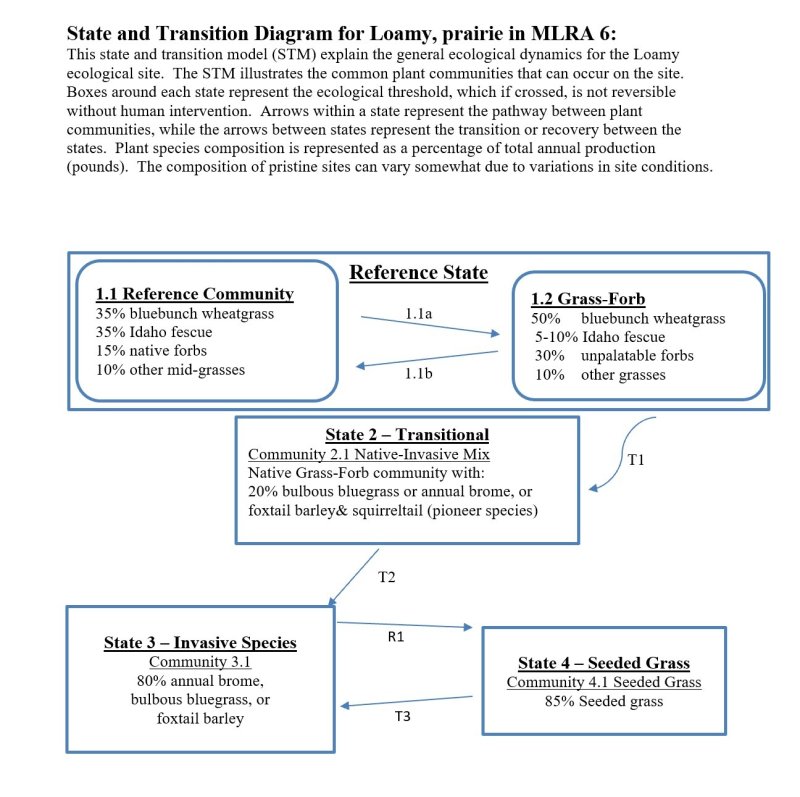 State and Transition Diagram for Loamy, prairie in MLRA 6:
This state and transition model (STM) explain the general ecological dynamics for the Loamy ecological site. The STM illustrates the common plant communities that can occur on the site. Boxes around each state represent the ecological threshold, which if crossed, is not reversible without human intervention. Arrows within a state represent the pathway between plant communities, while the arrows between states represent the transition or recovery between the states. Plant species composition is represented as a percentage of total annual production (pounds). The composition of pristine sites can vary somewhat due to variations in site conditions.

Reference State

1.1 Reference Community
35% bluebunch wheatgrass
35% Idaho fescue
15% native forbs
10% other mid-grasses

1.1a

1.1b

1.2 Grass-Forb
50% bluebunch wheatgrass
5-10% Idaho fescue
30% unpalatable forbs
10% other grasses

State 2 – Transitional
Community 2.1 Native-Invasive Mix
Native Grass-Forb community with:
20% bulbous bluegrass or annual brome, or foxtail barley& squirreltail (pioneer species)

T1

T2

State 3 – Invasive Species
Community 3.1
80% annual brome, bulbous bluegrass, or foxtail barley

R1

T3

State 4 – Seeded Grass
Community 4.1 Seeded Grass
85% Seeded grass