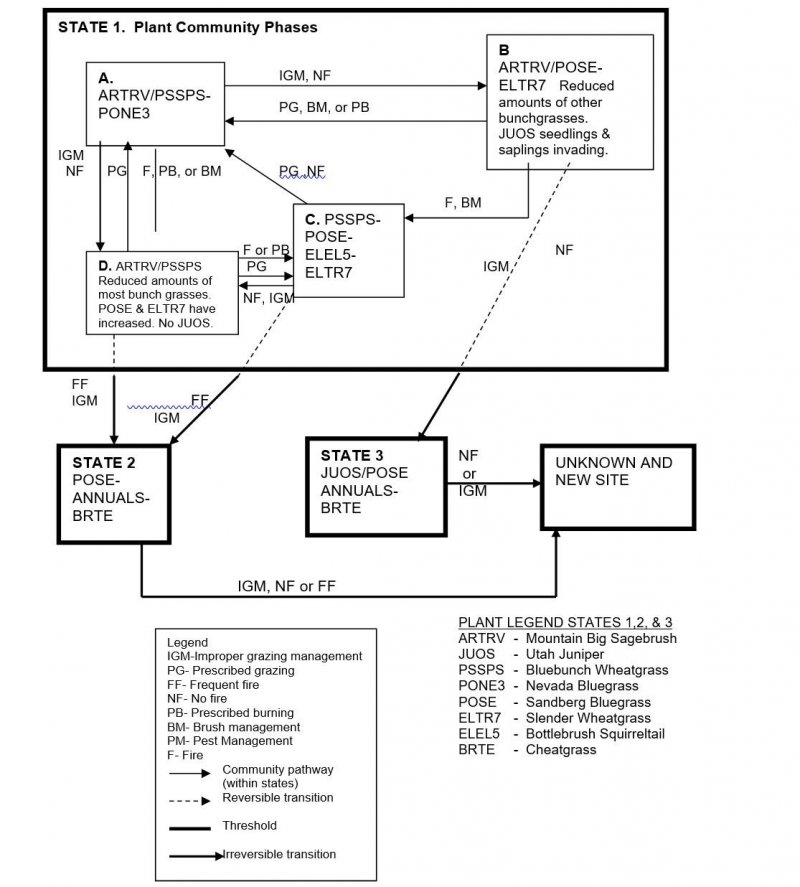 STATE 1. Plant Community Phases

A.
ARTRV/PSSPS-PONE3

IGM, NF

PG, BM, or PB

B
ARTRV/POSE-ELTR7 Reduced amounts of other bunchgrasses. JUOS seedlings & saplings invading.

IGM
NF

PG

F, PB, or BM

PG, NF

F, BM

C. PSSPS-POSE-ELEL5-ELTR7

D. ARTRV/PSSPS Reduced amounts of most bunch grasses. POSE & ELTR7 have increased. No JUOS.

F or PB
PG
NF, IGM

IGM

NF

FF
IGM

FF
IGM

STATE 2
POSE-ANNUALS-BRTE

STATE 3
JUOS/POSE ANNUALS-BRTE

NF
or
IGM

UNKNOWN AND NEW SITE

IGM, NF or FF

Legend
IGM-Improper grazing management
PG- Prescribed grazing
FF- Frequent fire
NF- No fire
PB- Prescribed burning
BM- Brush management
PM- Pest Management
F- Fire
Community pathway (within states)
Reversible transition
Threshold
Irreversible transition

PLANT LEGEND STATES 1,2, & 3
ARTRV - Mountain Big Sagebrush
JUOS - Utah Juniper
PSSPS - Bluebunch Wheatgrass
PONE3 - Nevada Bluegrass
POSE - Sandberg Bluegrass
ELTR7 - Slender Wheatgrass
ELEL5 - Bottlebrush Squirreltail
BRTE - Cheatgrass