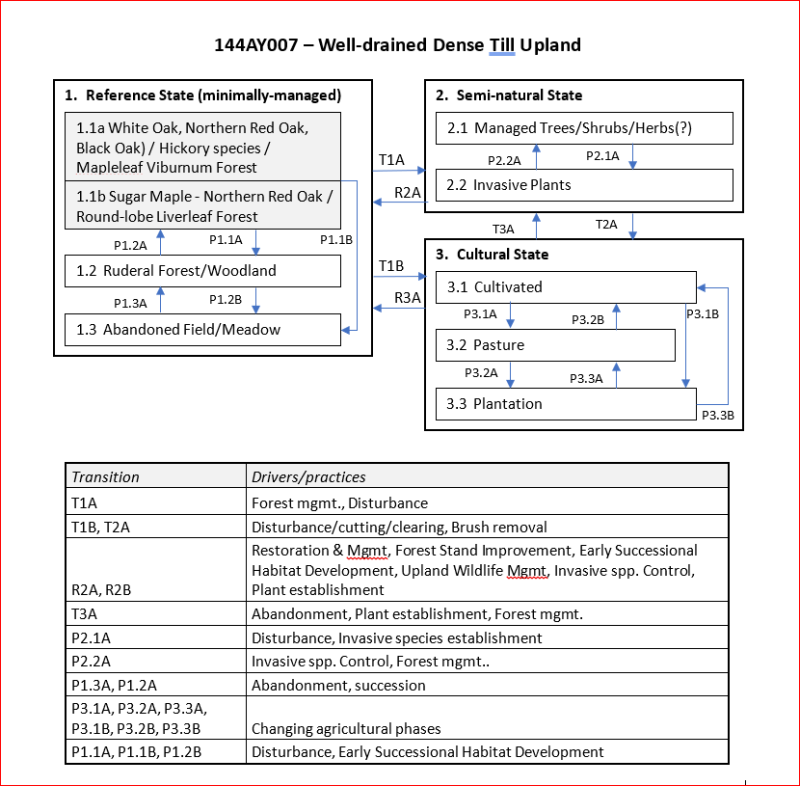 144AY007 – Well-drained Dense Till Upland

1. Reference State (minimally-managed)

1.1a White Oak, Northern Red Oak, Black Oak) / Hickory species / Mapleleaf Viburnum Forest

1.1b Sugar Maple - Northern Red Oak / Round-lobe Liverleaf Forest

P1.2A

P1.1A

P1.1B

1.2 Ruderal Forest/Woodland

P1.3A

P1.2B

1.3 Abandoned Field/Meadow

T1A

R2A

T1B

R3A

2. Semi-natural State

2.1 Managed Trees/Shrubs/Herbs(?)

P2.2A

P2.1A

2.2 Invasive Plants

T3A

T2A

3. Cultural State

3.1 Cultivated

P3.1A

P3.2B

P3.1B

3.2 Pasture

P3.2A

P3.3A

3.3 Plantation

P3.3B

| Transition | Drivers/practices |
|---|---|
| T1A | Forest mgmt., Disturbance |
| T1B, T2A | Disturbance/cutting/clearing, Brush removal |
| R2A, R2B | Restoration & Mgmt, Forest Stand Improvement, Early Successional Habitat Development, Upland Wildlife Mgmt, Invasive spp. Control, Plant establishment |
| T3A | Abandonment, Plant establishment, Forest mgmt. |
| P2.1A | Disturbance, Invasive species establishment |
| P2.2A | Invasive spp. Control, Forest mgmt.. |
| P1.3A, P1.2A | Abandonment, succession |
| P3.1A, P3.2A, P3.3A, P3.1B, P3.2B, P3.3B | Changing agricultural phases |
| P1.1A, P1.1B, P1.2B | Disturbance, Early Successional Habitat Development |