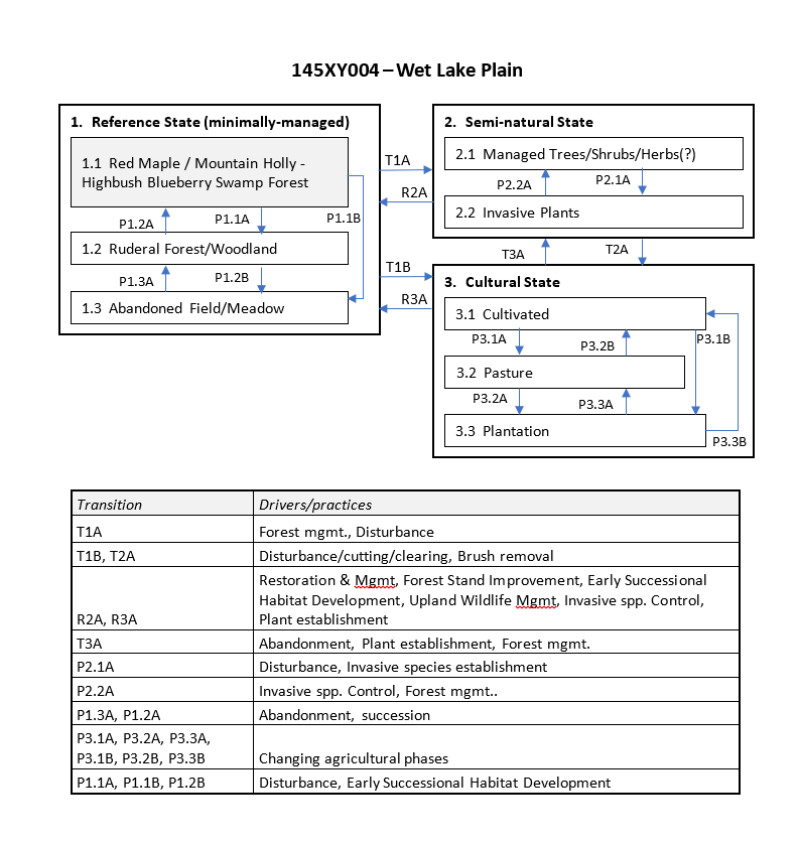 145XY004 – Wet Lake Plain

1. Reference State (minimally-managed)

1.1 Red Maple / Mountain Holly - Highbush Blueberry Swamp Forest

P1.2A P1.1A P1.1B

1.2 Ruderal Forest/Woodland

P1.3A P1.2B

1.3 Abandoned Field/Meadow

T1A R2A T1B R3A

2. Semi-natural State

2.1 Managed Trees/Shrubs/Herbs(?)

P2.2A P2.1A

2.2 Invasive Plants

T3A T2A

3. Cultural State

3.1 Cultivated

P3.1A P3.2B P3.1B

3.2 Pasture

P3.2A P3.3A

3.3 Plantation

P3.3B

| Transition | Drivers/practices |
|---|---|
| T1A | Forest mgmt., Disturbance |
| T1B, T2A | Disturbance/cutting/clearing, Brush removal |
| R2A, R3A | Restoration & Mgmt, Forest Stand Improvement, Early Successional Habitat Development, Upland Wildlife Mgmt, Invasive spp. Control, Plant establishment |
| T3A | Abandonment, Plant establishment, Forest mgmt. |
| P2.1A | Disturbance, Invasive species establishment |
| P2.2A | Invasive spp. Control, Forest mgmt.. |
| P1.3A, P1.2A | Abandonment, succession |
| P3.1A, P3.2A, P3.3A, P3.1B, P3.2B, P3.3B | Changing agricultural phases |
| P1.1A, P1.1B, P1.2B | Disturbance, Early Successional Habitat Development |