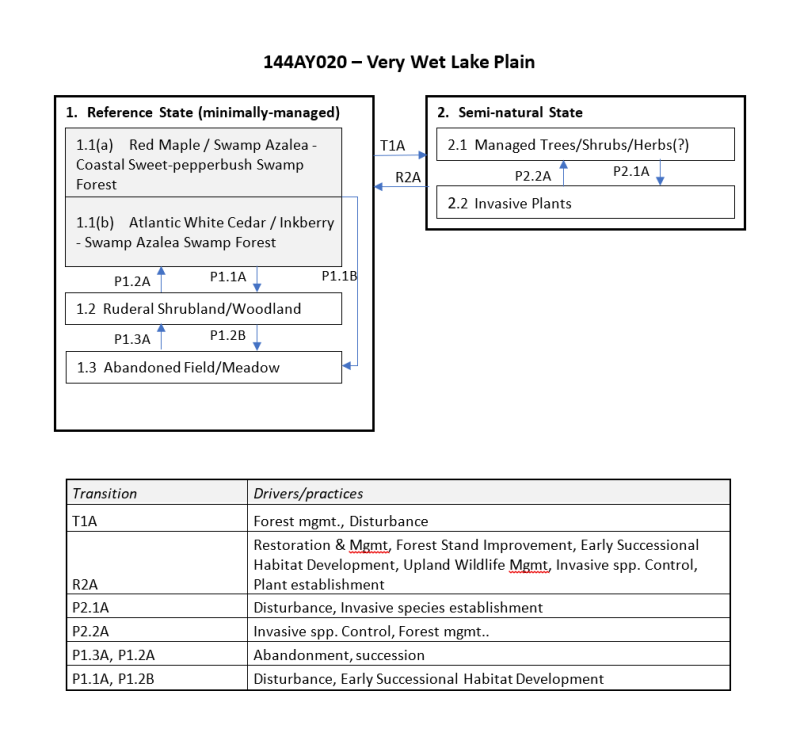 144AY020 – Very Wet Lake Plain

1. Reference State (minimally-managed)

1.1(a) Red Maple / Swamp Azalea - Coastal Sweet-pepperbush Swamp Forest

1.1(b) Atlantic White Cedar / Inkberry - Swamp Azalea Swamp Forest

P1.2A

P1.1A

P1.1B

1.2 Ruderal Shrubland/Woodland

P1.3A

P1.2B

1.3 Abandoned Field/Meadow

T1A

R2A

2. Semi-natural State

2.1 Managed Trees/Shrubs/Herbs(?)

P2.2A

P2.1A

2.2 Invasive Plants

| Transition | Drivers/practices |
|---|---|
| T1A | Forest mgmt., Disturbance |
| R2A | Restoration & Mgmt, Forest Stand Improvement, Early Successional Habitat Development, Upland Wildlife Mgmt, Invasive spp. Control, Plant establishment |
| P2.1A | Disturbance, Invasive species establishment |
| P2.2A | Invasive spp. Control, Forest mgmt.. |
| P1.3A, P1.2A | Abandonment, succession |
| P1.1A, P1.2B | Disturbance, Early Successional Habitat Development |