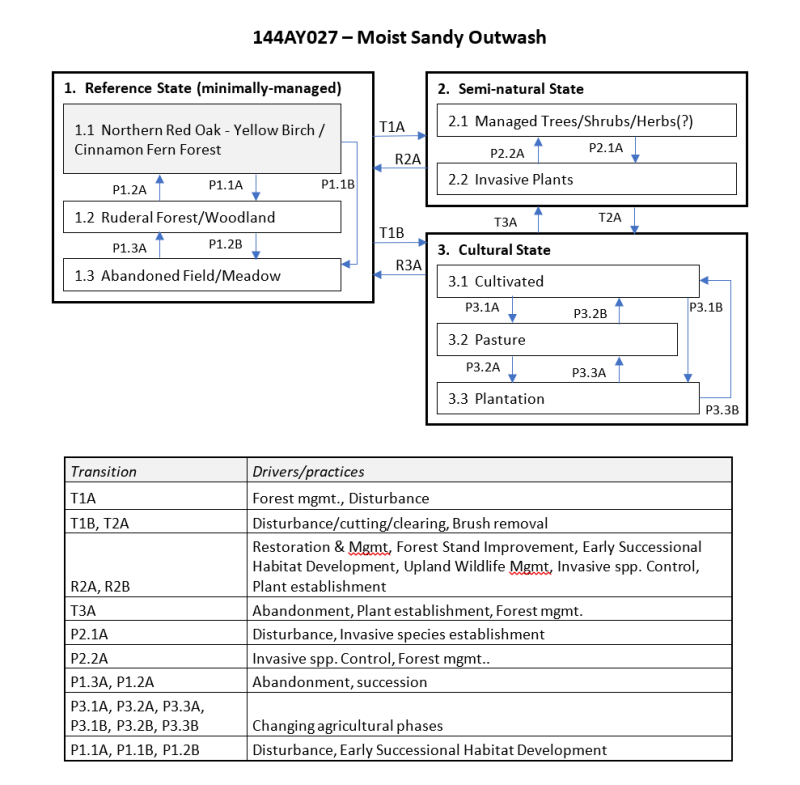 144AY027 – Moist Sandy Outwash

1. Reference State (minimally-managed)

1.1 Northern Red Oak - Yellow Birch / Cinnamon Fern Forest

P1.2A

P1.1A

P1.1B

1.2 Ruderal Forest/Woodland

P1.3A

P1.2B

1.3 Abandoned Field/Meadow

T1A

R2A

T1B

R3A

2. Semi-natural State

2.1 Managed Trees/Shrubs/Herbs(?)

P2.2A

P2.1A

2.2 Invasive Plants

T3A

T2A

3. Cultural State

3.1 Cultivated

P3.1A

P3.2B

P3.1B

3.2 Pasture

P3.2A

P3.3A

3.3 Plantation

P3.3B

| Transition | Drivers/practices |
|---|---|
| T1A | Forest mgmt., Disturbance |
| T1B, T2A | Disturbance/cutting/clearing, Brush removal |
| R2A, R2B | Restoration & Mgmt, Forest Stand Improvement, Early Successional Habitat Development, Upland Wildlife Mgmt, Invasive spp. Control, Plant establishment |
| T3A | Abandonment, Plant establishment, Forest mgmt. |
| P2.1A | Disturbance, Invasive species establishment |
| P2.2A | Invasive spp. Control, Forest mgmt.. |
| P1.3A, P1.2A | Abandonment, succession |
| P3.1A, P3.2A, P3.3A, P3.1B, P3.2B, P3.3B | Changing agricultural phases |
| P1.1A, P1.1B, P1.2B | Disturbance, Early Successional Habitat Development |